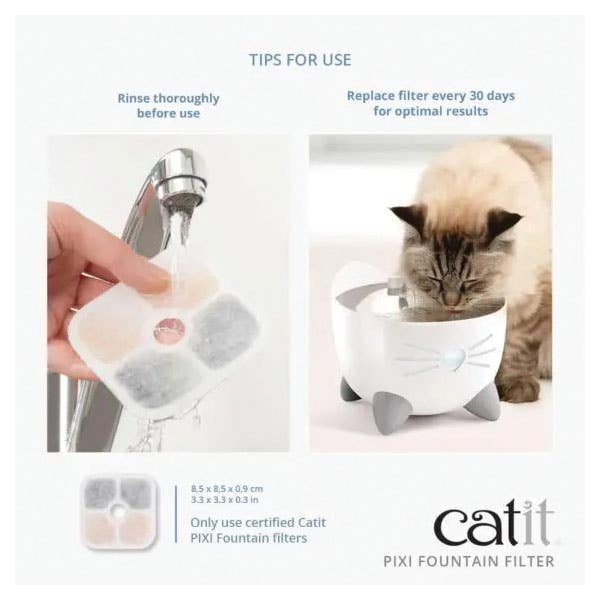 TIPS FOR USE

Rinse thoroughly before use

Replace filter every 30 days for optimal results

8.5 x 8.5 x 0.9 cm
3.3 x 3.3 x 0.3 in

Only use certified Catit PIXI Fountain filters

catit

PIXI FOUNTAIN FILTER